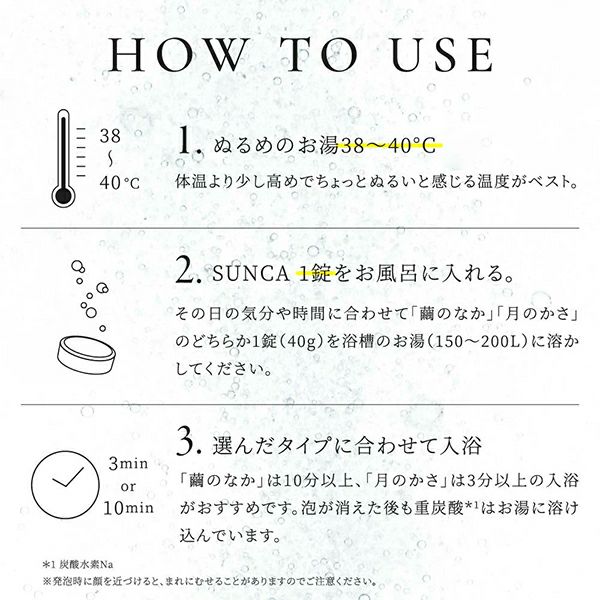 HOW TO USE

38
〜
40°C

1. ぬるめのお湯38〜40°C
体温より少し高めでちょっとぬるいと感じる温度がベスト。

2. SUNCA 1錠をお風呂に入れる。
その日の気分や時間に合わせて「繭のなか」「月のかさ」のどちらか1錠（40g）を浴槽のお湯（150〜200L）に溶かしてください。

3min
or
10min

3. 選んだタイプに合わせて入浴
「繭のなか」は10分以上、「月のかさ」は3分以上の入浴がおすすめです。泡が消えた後も重炭酸*1はお湯に溶け込んでいます。

*1 炭酸水素Na
※発泡時に顔を近づけると、まれにむせることがありますのでご注意ください。